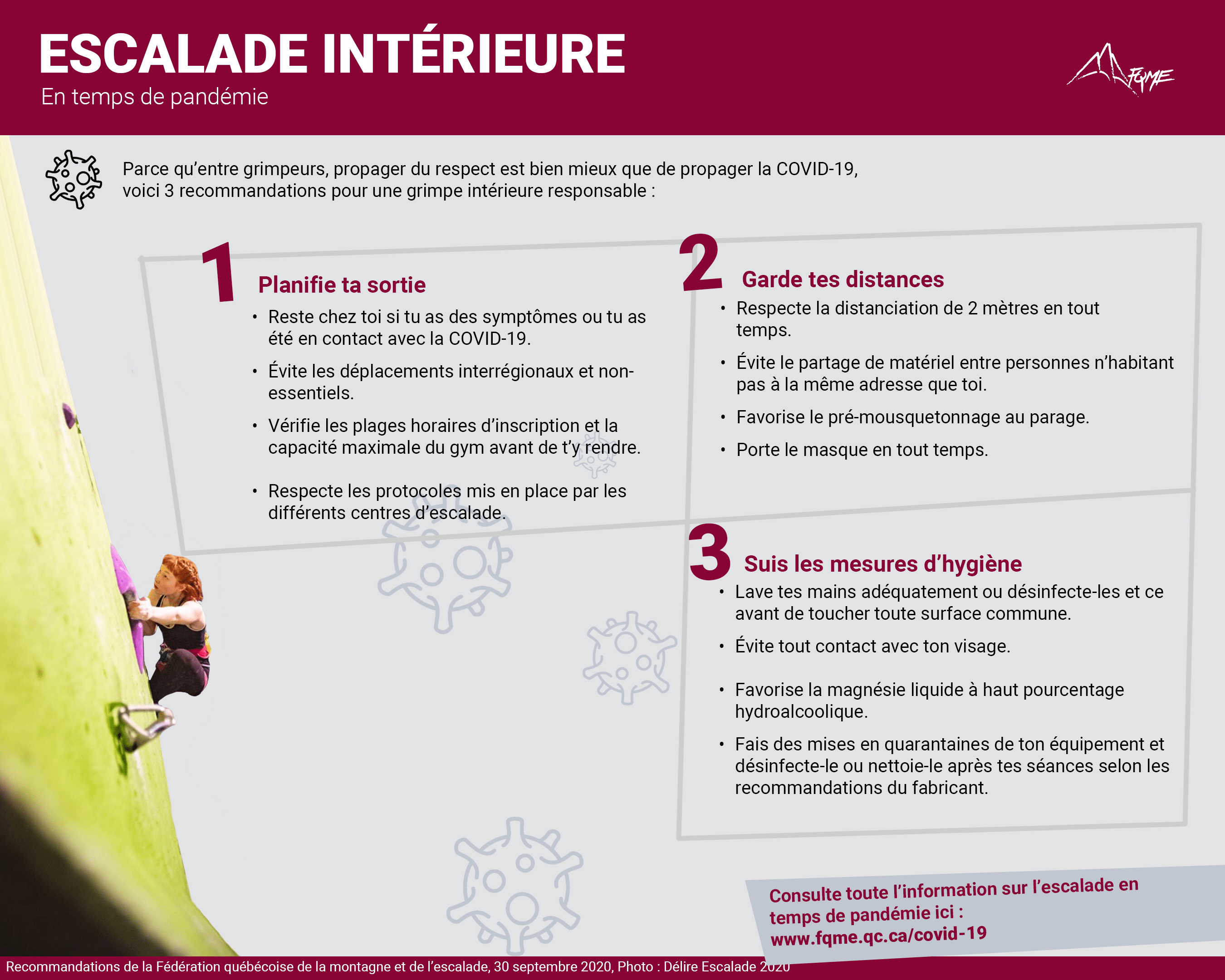 ESCALADE INTÉRIEURE
En temps de pandémie

FQME

Parce qu'entre grimpeurs, propager du respect est bien mieux que de propager la COVID-19, voici 3 recommandations pour une grimpe intérieure responsable :

1 Planifie ta sortie
• Reste chez toi si tu as des symptômes ou tu as été en contact avec la COVID-19.
• Évite les déplacements interrégionaux et non-essentiels.
• Vérifie les plages horaires d'inscription et la capacité maximale du gym avant de t'y rendre.
• Respecte les protocoles mis en place par les différents centres d'escalade.

2 Garde tes distances
• Respecte la distanciation de 2 mètres en tout temps.
• Évite le partage de matériel entre personnes n'habitant pas à la même adresse que toi.
• Favorise le pré-mousquetonnage au parage.
• Porte le masque en tout temps.

3 Suis les mesures d'hygiène
• Lave tes mains adéquatement ou désinfecte-les et ce avant de toucher toute surface commune.
• Évite tout contact avec ton visage.
• Favorise la magnésie liquide à haut pourcentage hydroalcoolique.
• Fais des mises en quarantaines de ton équipement et désinfecte-le ou nettoie-le après tes séances selon les recommandations du fabricant.

Consulte toute l'information sur l'escalade en temps de pandémie ici : www.fqme.qc.ca/covid-19

Recommandations de la Fédération québécoise de la montagne et de l'escalade, 30 septembre 2020, Photo : Délire Escalade 2020